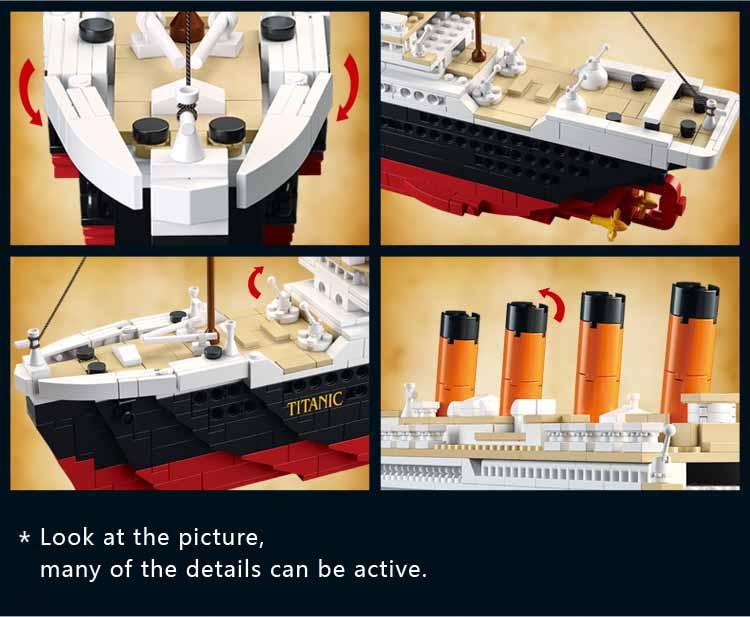 TITANIC

* Look at the picture,
many of the details can be active.