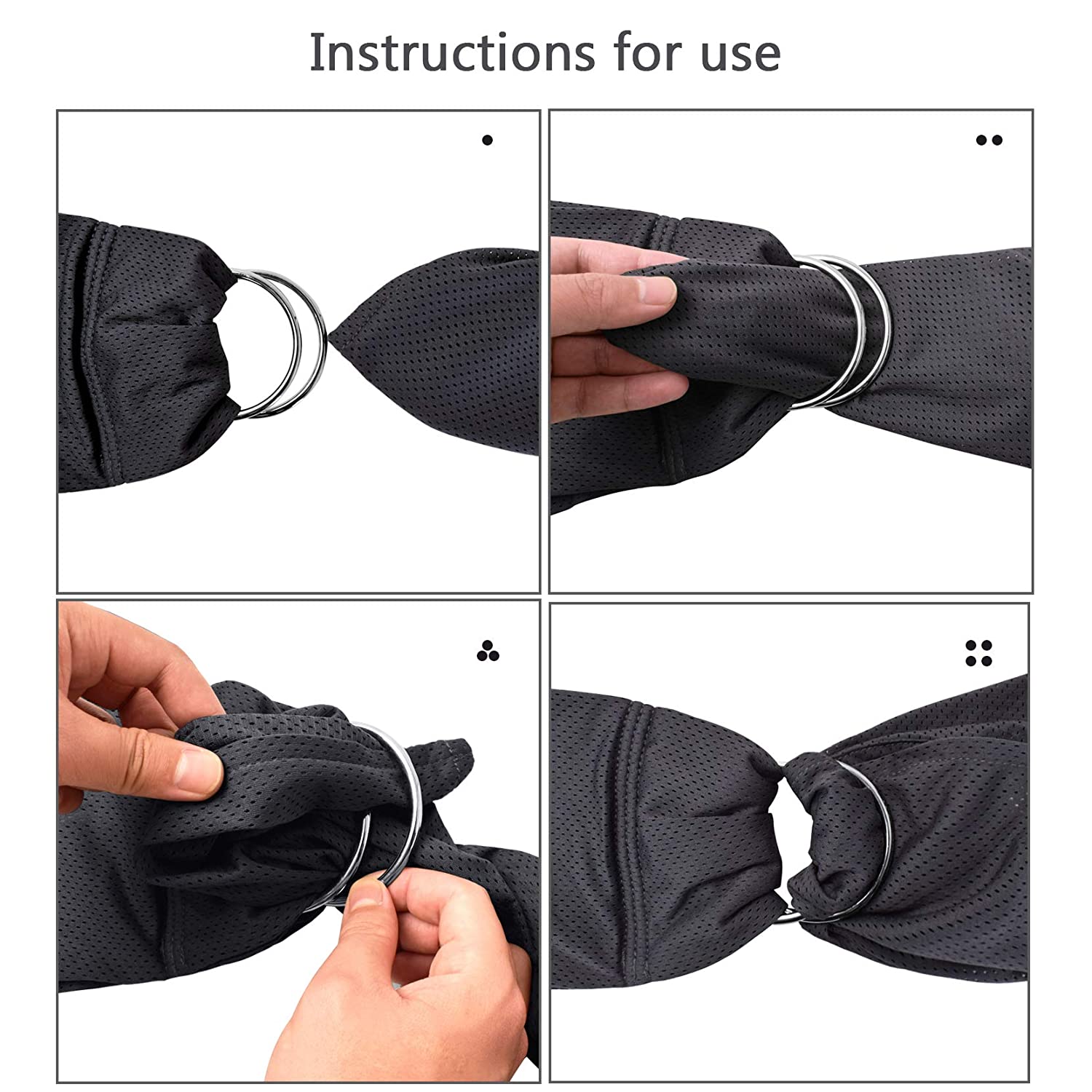 Instructions for use